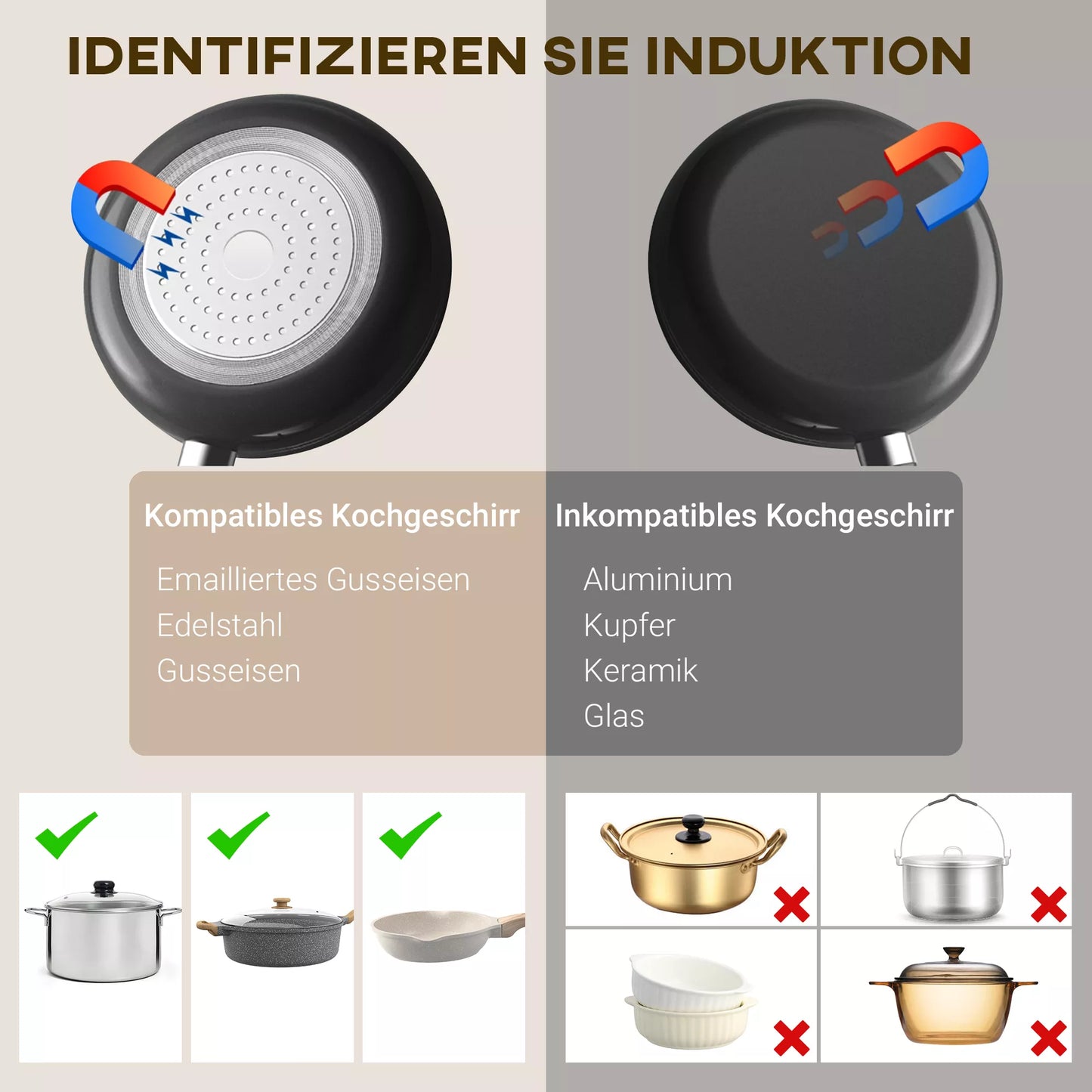 IDENTIFIZIEREN SIE INDUKTION

Kompatibles Kochgeschirr

Emailliertes Gusseisen
Edelstahl
Gusseisen

Inkompatibles Kochgeschirr

Aluminium
Kupfer
Keramik
Glas